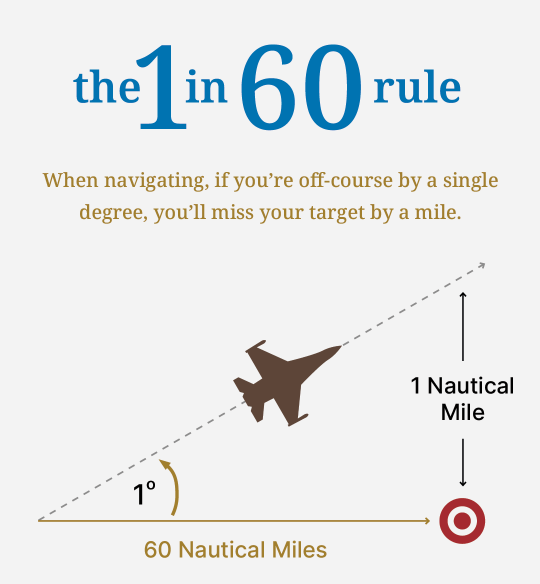 the 1 in 60 rule

When navigating, if you're off-course by a single degree, you'll miss your target by a mile.

1 Nautical Mile

1°

60 Nautical Miles